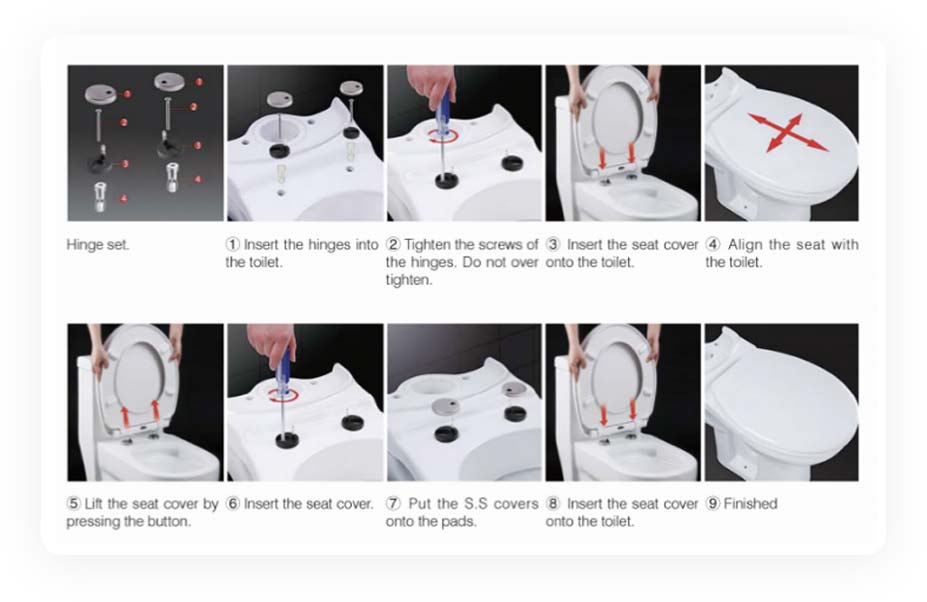 1
2
3
4
1
2
3
4

Hinge set.

① Insert the hinges into the toilet.

② Tighten the screws of the hinges. Do not over tighten.

③ Insert the seat cover onto the toilet.

④ Align the seat with the toilet.

⑤ Lift the seat cover by pressing the button.

⑥ Insert the seat cover.

⑦ Put the S.S covers onto the pads.

⑧ Insert the seat cover onto the toilet.

⑨ Finished